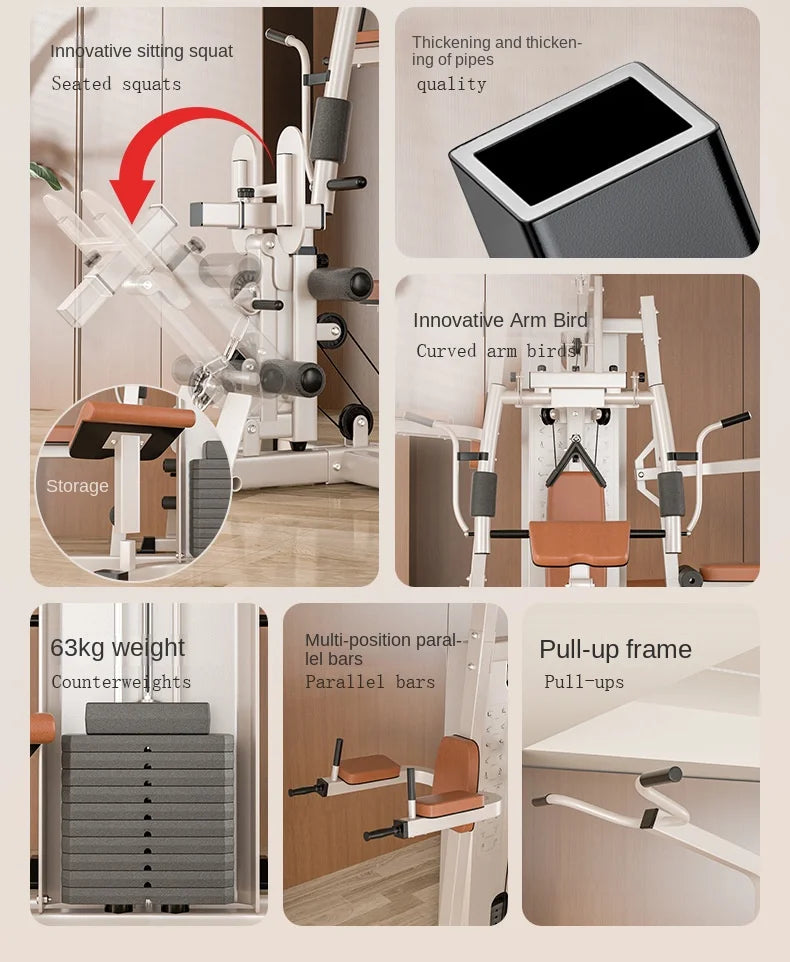 Innovative sitting squat
Seated squats

Storage

Thickening and thickening of pipes
quality

Innovative Arm Bird
Curved arm birds

63kg weight
Counterweights

Multi-position parallel bars
Parallel bars

Pull-up frame
Pull-ups